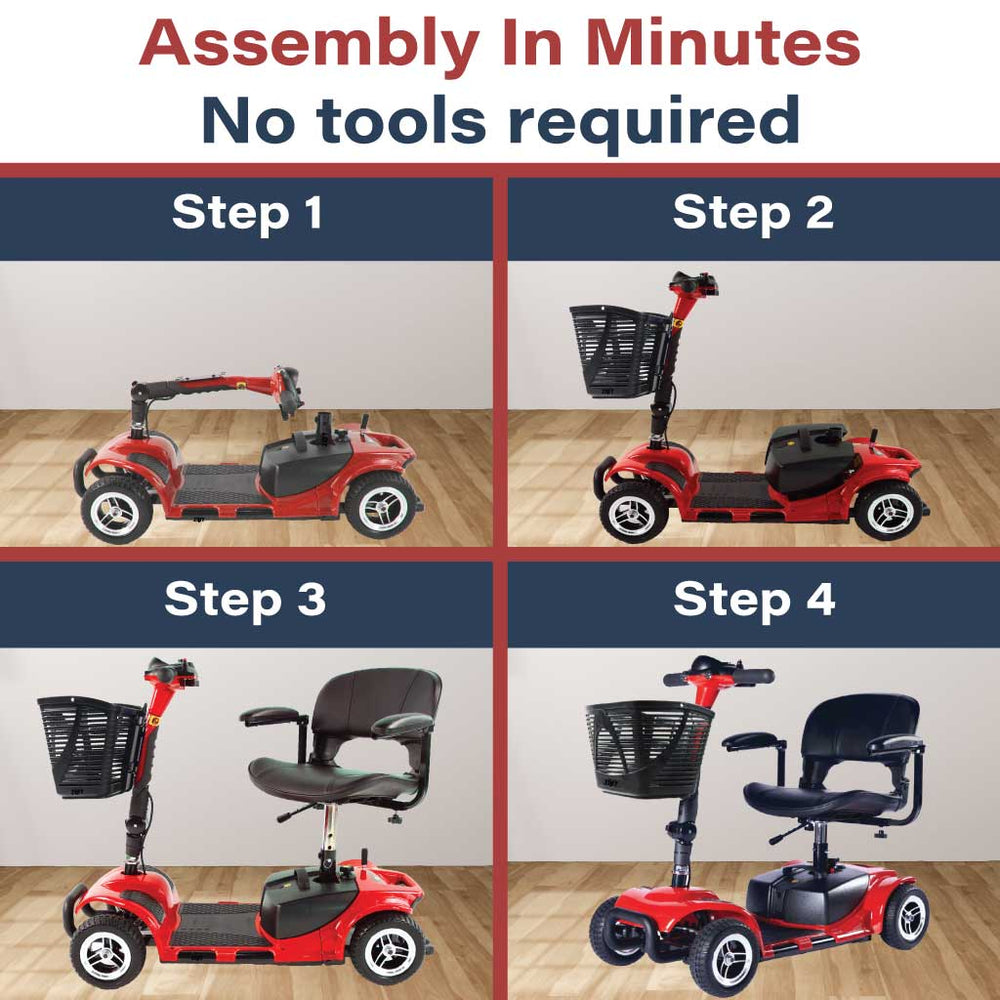 Assembly In Minutes
No tools required

Step 1

Step 2

Step 3

Step 4