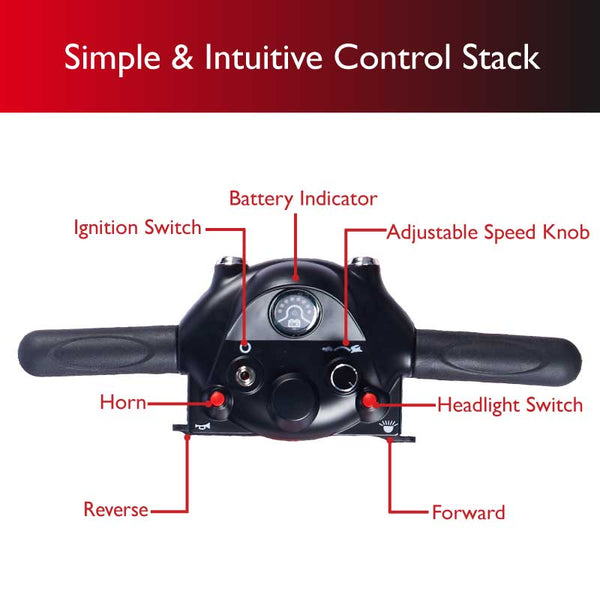 Simple & Intuitive Control Stack

Battery Indicator

Ignition Switch

Adjustable Speed Knob

Horn

Headlight Switch

Reverse

Forward