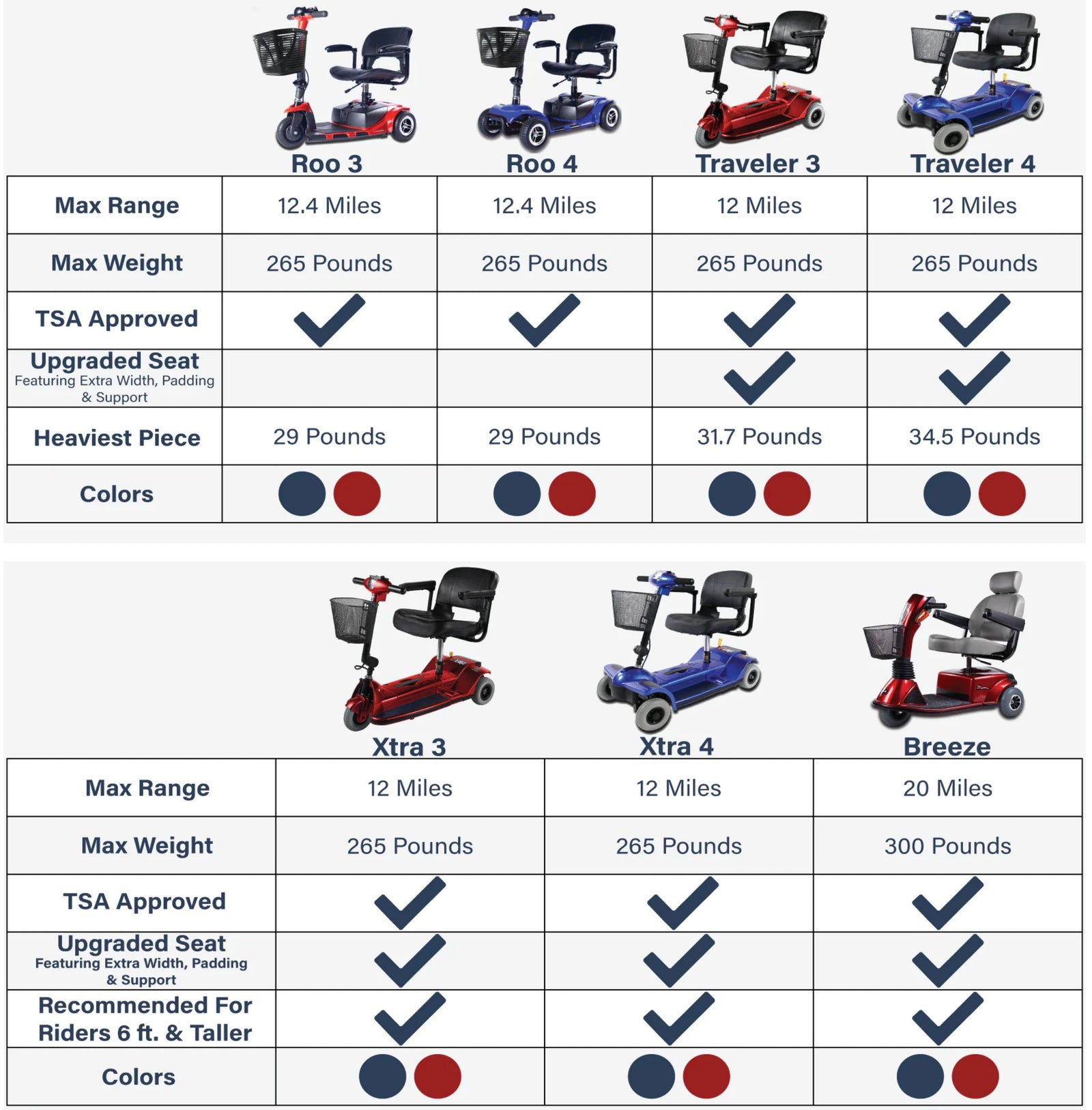 | | Roo 3 | Roo 4 | Traveler 3 | Traveler 4 |
|---|---|---|---|---|
| Max Range | 12.4 Miles | 12.4 Miles | 12 Miles | 12 Miles |
| Max Weight | 265 Pounds | 265 Pounds | 265 Pounds | 265 Pounds |
| TSA Approved | ✓ | ✓ | ✓ | ✓ |
| Upgraded Seat Featuring Extra Width, Padding & Support | | | ✓ | ✓ |
| Heaviest Piece | 29 Pounds | 29 Pounds | 31.7 Pounds | 34.5 Pounds |
| Colors | | | | |

| | Xtra 3 | Xtra 4 | Breeze |
|---|---|---|---|
| Max Range | 12 Miles | 12 Miles | 20 Miles |
| Max Weight | 265 Pounds | 265 Pounds | 300 Pounds |
| TSA Approved | ✓ | ✓ | ✓ |
| Upgraded Seat Featuring Extra Width, Padding & Support | ✓ | ✓ | ✓ |
| Recommended For Riders 6 ft. & Taller | ✓ | ✓ | ✓ |
| Colors | | | |