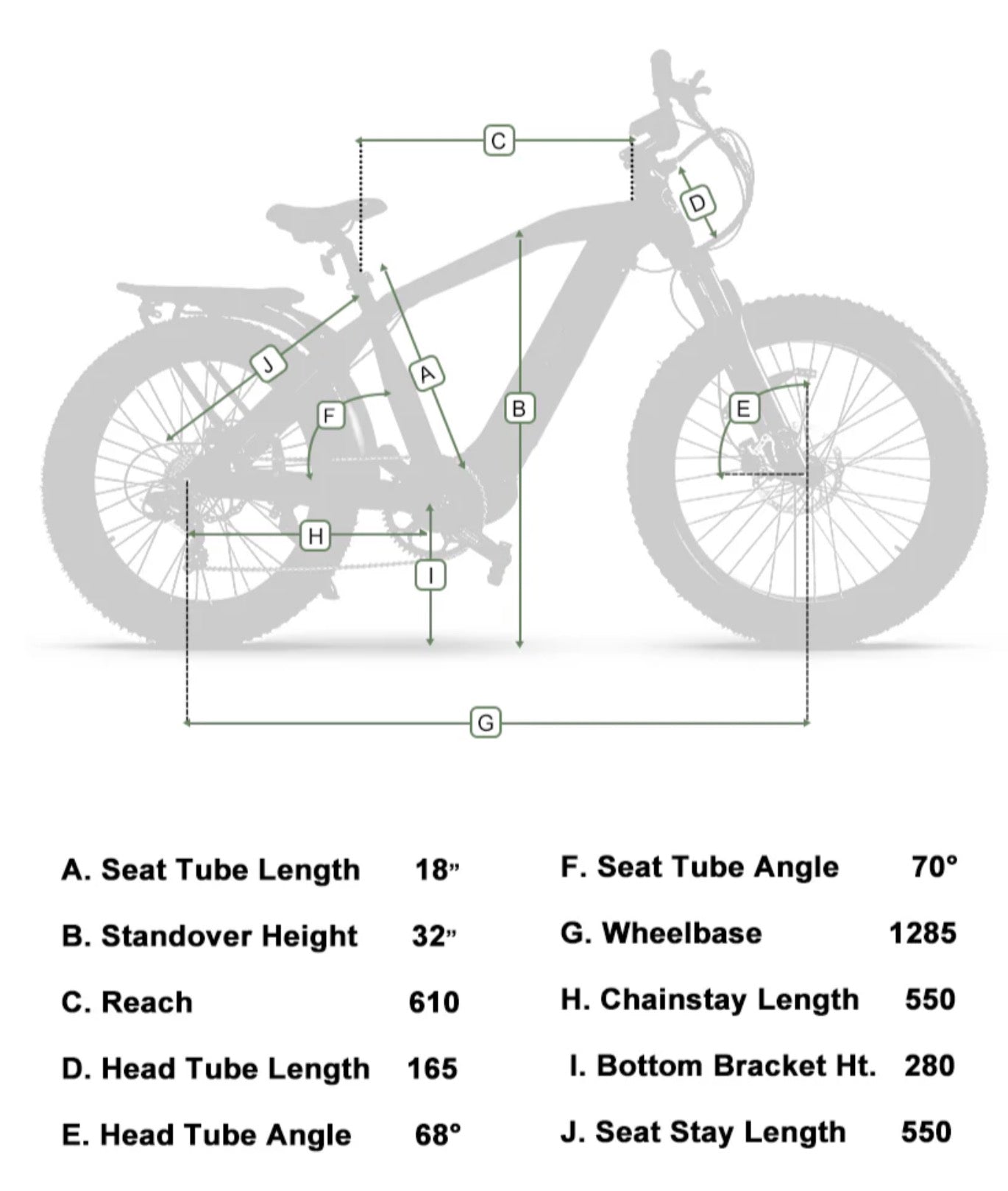 C
D
J
A
F
B
E
H
I
G

A. Seat Tube Length 18”
B. Standover Height 32”
C. Reach 610
D. Head Tube Length 165
E. Head Tube Angle 68°

F. Seat Tube Angle 70°
G. Wheelbase 1285
H. Chainstay Length 550
I. Bottom Bracket Ht. 280
J. Seat Stay Length 550