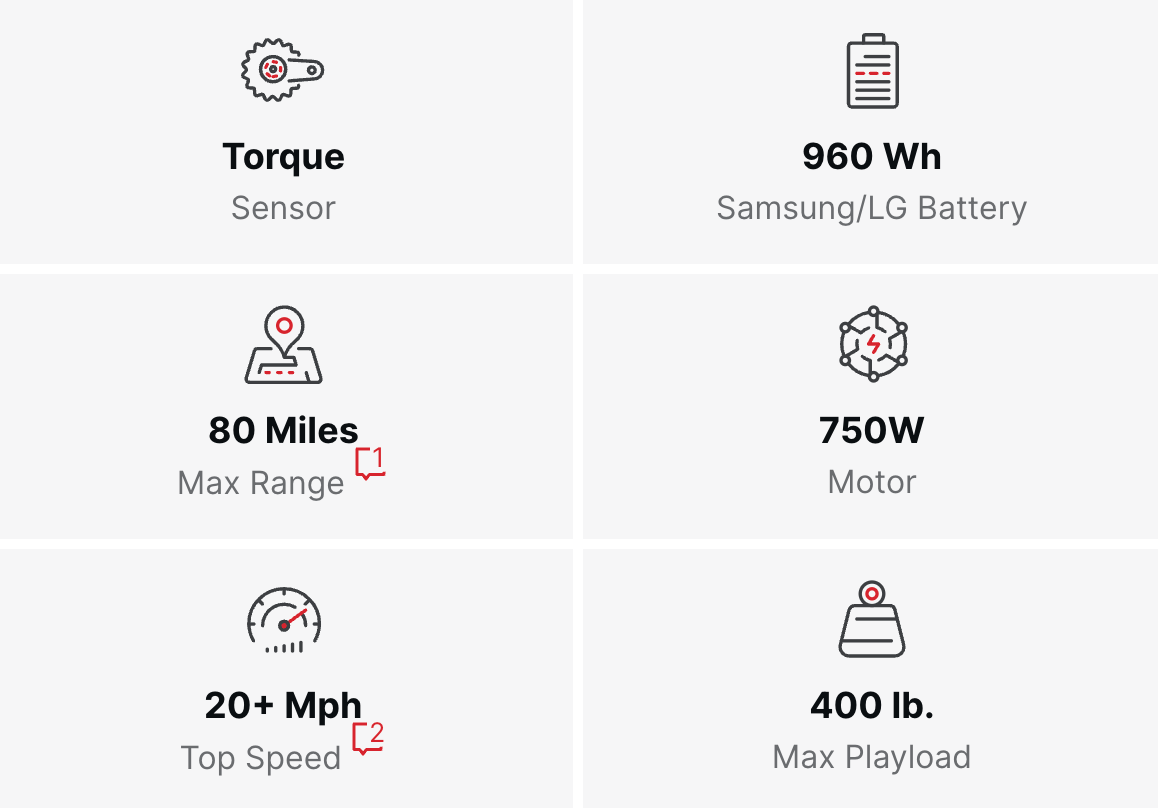 Torque
Sensor

960 Wh
Samsung/LG Battery

80 Miles
Max Range $^{1}$

750W
Motor

20+ Mph
Top Speed $^{2}$

400 lb.
Max Playload